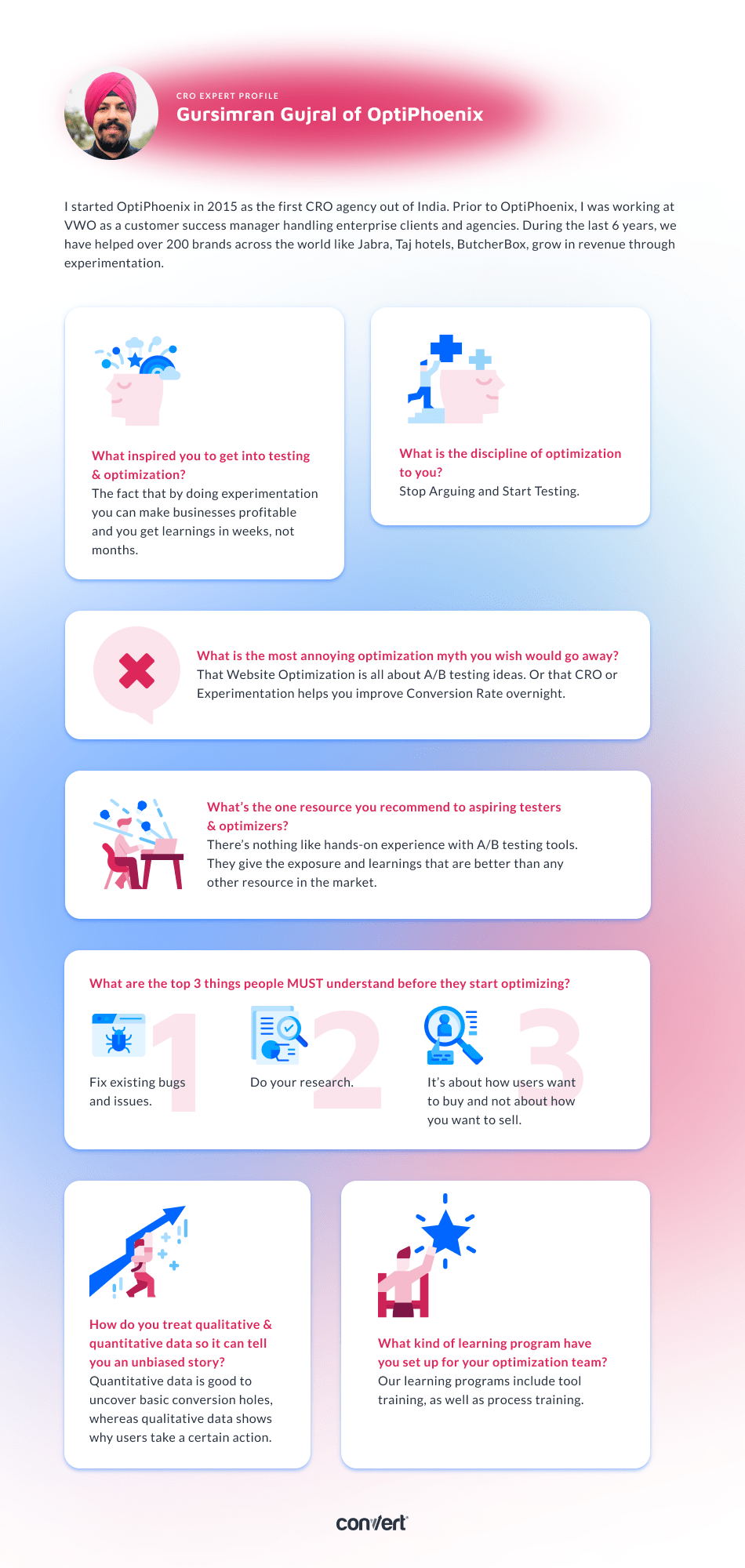 CRO EXPERT PROFILE
Gursimran Gujral of OptiPhoenix

I started OptiPhoenix in 2015 as the first CRO agency out of India. Prior to OptiPhoenix, I was working at VWO as a customer success manager handling enterprise clients and agencies. During the last 6 years, we have helped over 200 brands across the world like Jabra, Taj hotels, ButcherBox, grow in revenue through experimentation.

What inspired you to get into testing & optimization?
The fact that by doing experimentation you can make businesses profitable and you get learnings in weeks, not months.

What is the discipline of optimization to you?
Stop Arguing and Start Testing.

What is the most annoying optimization myth you wish would go away?
That Website Optimization is all about A/B testing ideas. Or that CRO or Experimentation helps you improve Conversion Rate overnight.

What's the one resource you recommend to aspiring testers & optimizers?
There's nothing like hands-on experience with A/B testing tools. They give the exposure and learnings that are better than any other resource in the market.

What are the top 3 things people MUST understand before they start optimizing?

1
Fix existing bugs and issues.

2
Do your research.

3
It's about how users want to buy and not about how you want to sell.

How do you treat qualitative & quantitative data so it can tell you an unbiased story?
Quantitative data is good to uncover basic conversion holes, whereas qualitative data shows why users take a certain action.

What kind of learning program have you set up for your optimization team?
Our learning programs include tool training, as well as process training.

convert